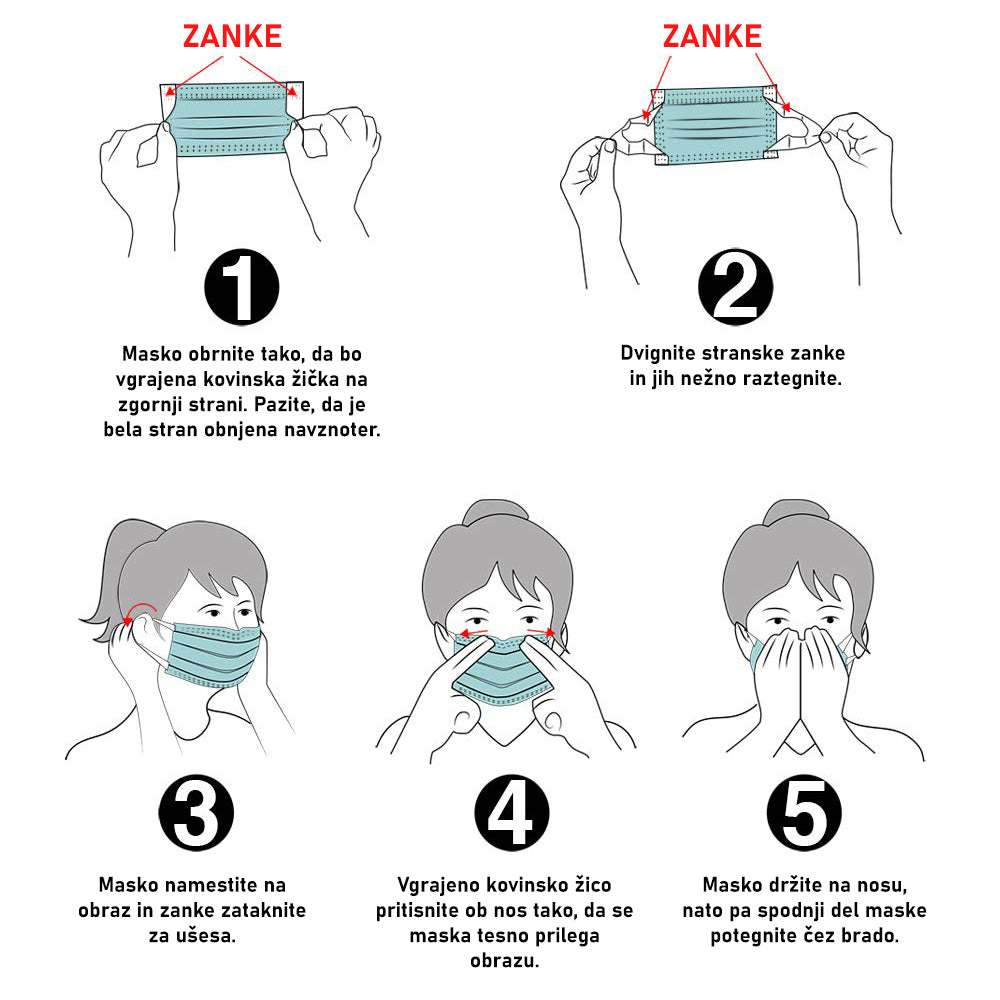 ZANKE

1

Masko obrnite tako, da bo vgrajena kovinska žička na zgornji strani. Pazite, da je bela stran obnjena navznoter.

ZANKE

2

Dvignite stranske zanke in jih nežno raztegnite.

3

Masko namestite na obraz in zanke zataknite za ušesa.

4

Vgrajeno kovinsko žico pritisnite ob nos tako, da se maska tesno prilega obrazu.

5

Masko držite na nosu, nato pa spodnji del maske potegnite čez brado.