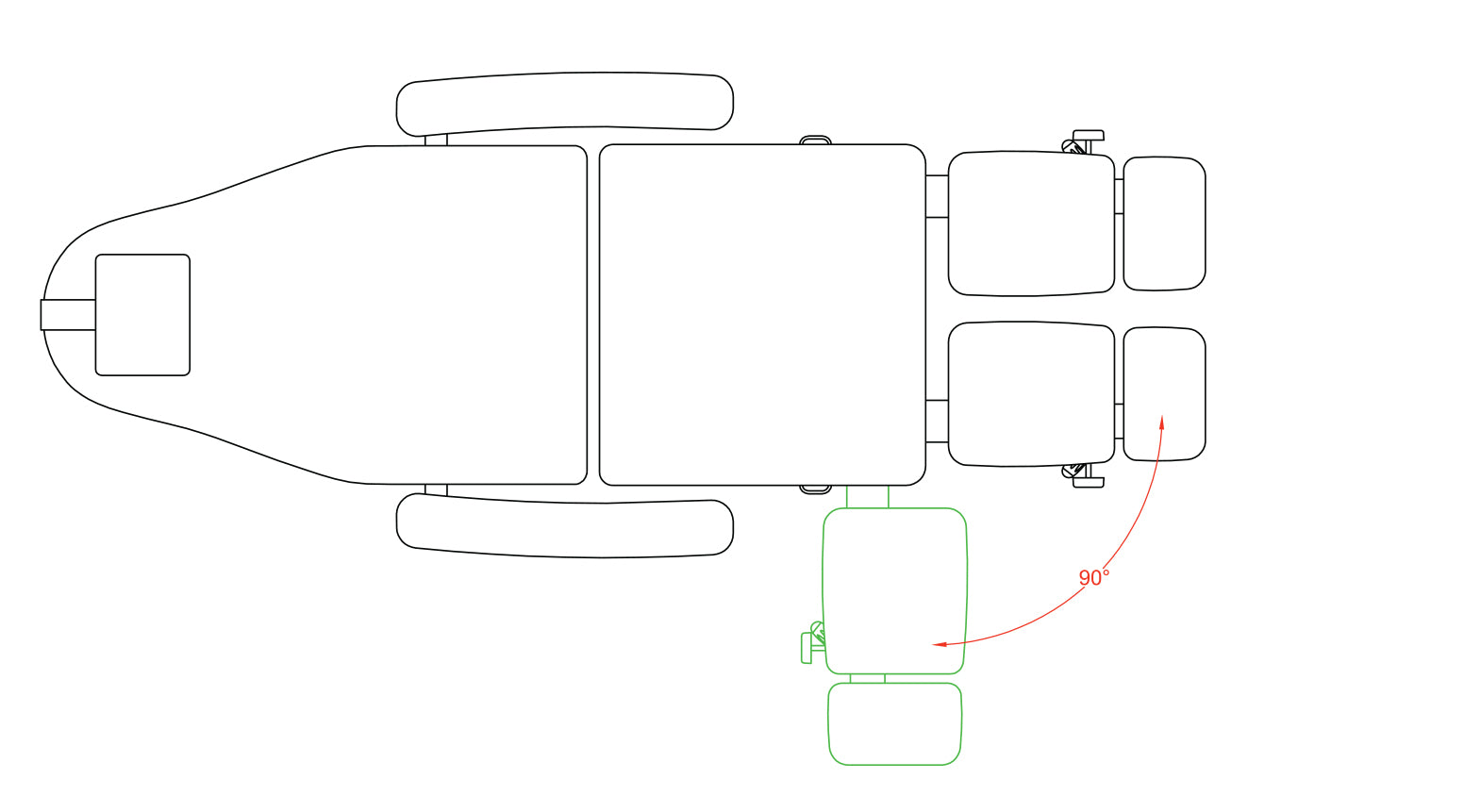 90°